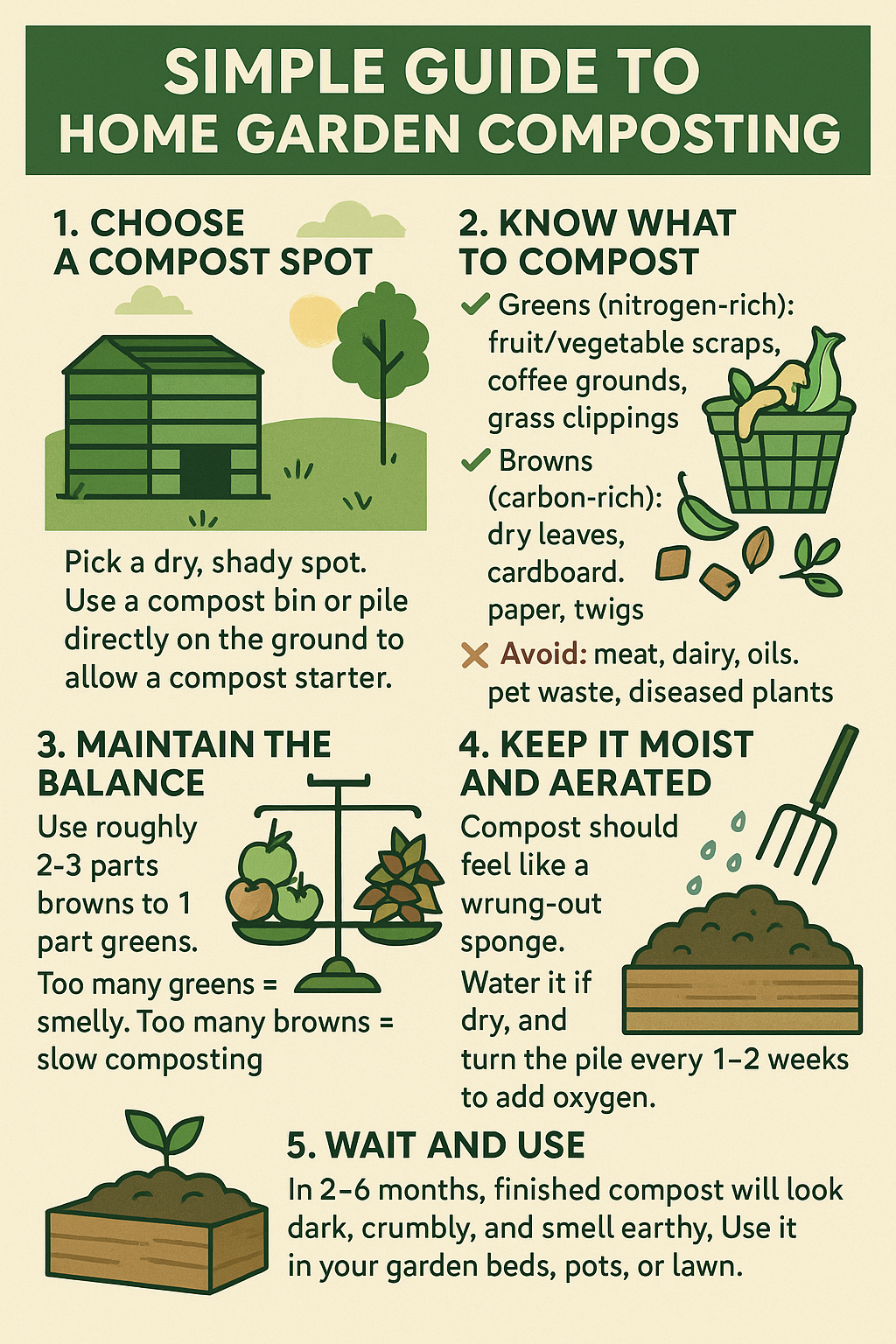 SIMPLE GUIDE TO HOME GARDEN COMPOSTING

1. CHOOSE A COMPOST SPOT

Pick a dry, shady spot. Use a compost bin or pile directly on the ground to allow a compost starter.

2. KNOW WHAT TO COMPOST

✓ Greens (nitrogen-rich): fruit/vegetable scraps, coffee grounds, grass clippings

✓ Browns (carbon-rich): dry leaves, cardboard. paper, twigs

✗ Avoid: meat, dairy, oils. pet waste, diseased plants

3. MAINTAIN THE BALANCE

Use roughly 2-3 parts browns to 1 part greens.

Too many greens = smelly. Too many browns = slow composting

4. KEEP IT MOIST AND AERATED

Compost should feel like a wrung-out sponge.

Water it if dry, and turn the pile every 1–2 weeks to add oxygen.

5. WAIT AND USE

In 2–6 months, finished compost will look dark, crumbly, and smell earthy, Use it in your garden beds, pots, or lawn.